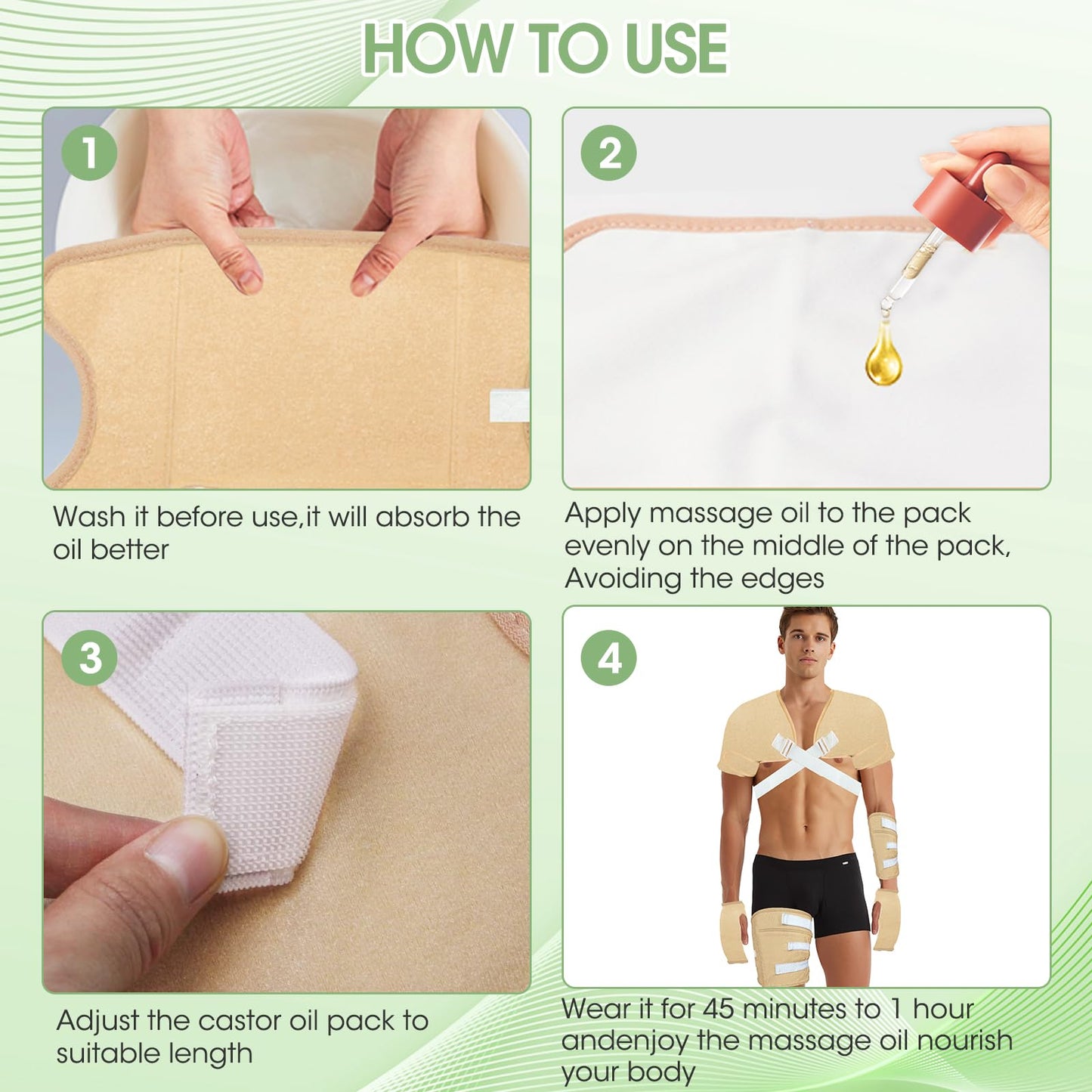 HOW TO USE

1

Wash it before use,it will absorb the oil better

2

Apply massage oil to the pack evenly on the middle of the pack, Avoiding the edges

3

Adjust the castor oil pack to suitable length

4

Wear it for 45 minutes to 1 hour andenjoy the massage oil nourish your body