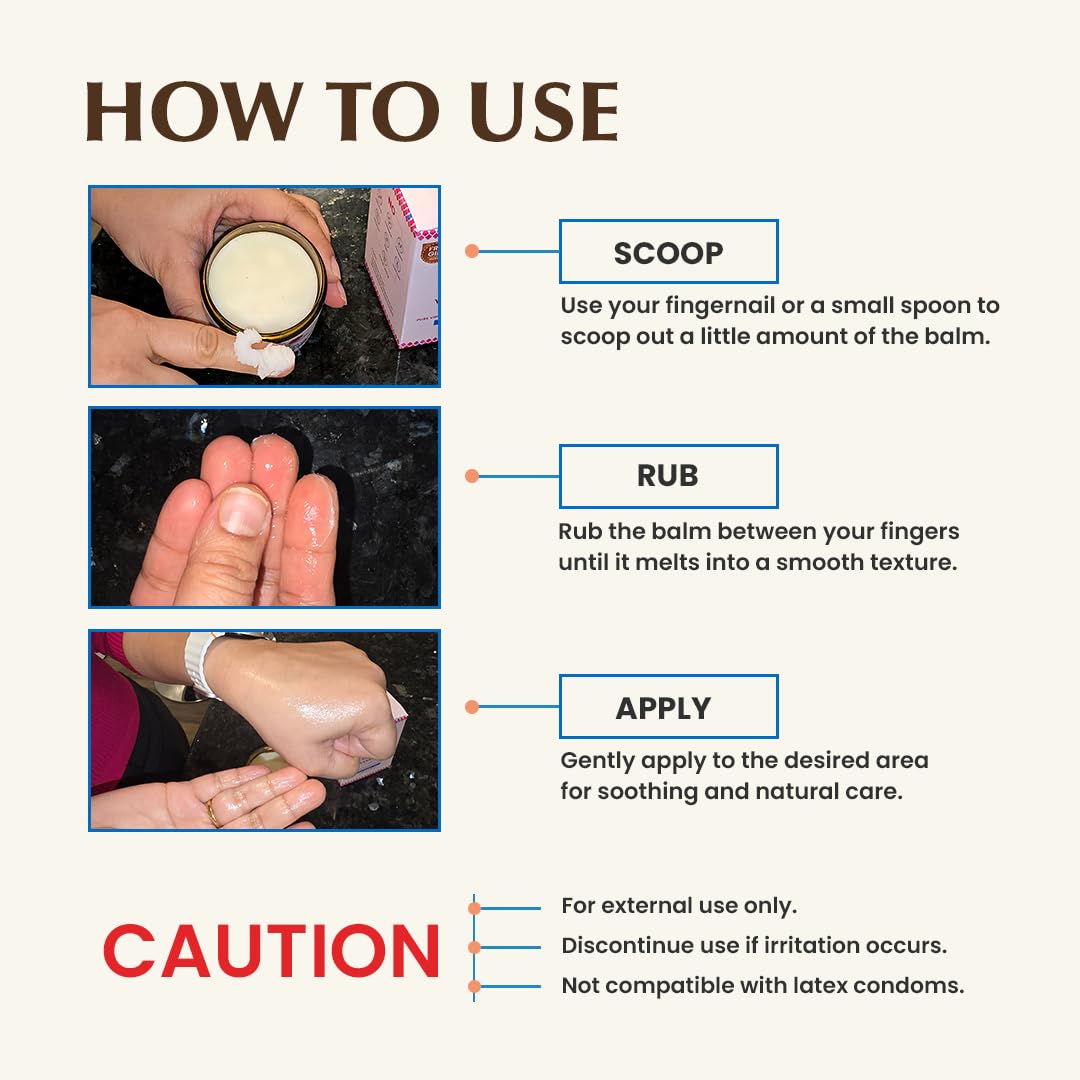 HOW TO USE

SCOOP

Use your fingernail or a small spoon to scoop out a little amount of the balm.

RUB

Rub the balm between your fingers until it melts into a smooth texture.

APPLY

Gently apply to the desired area for soothing and natural care.

CAUTION

For external use only.

Discontinue use if irritation occurs.

Not compatible with latex condoms.