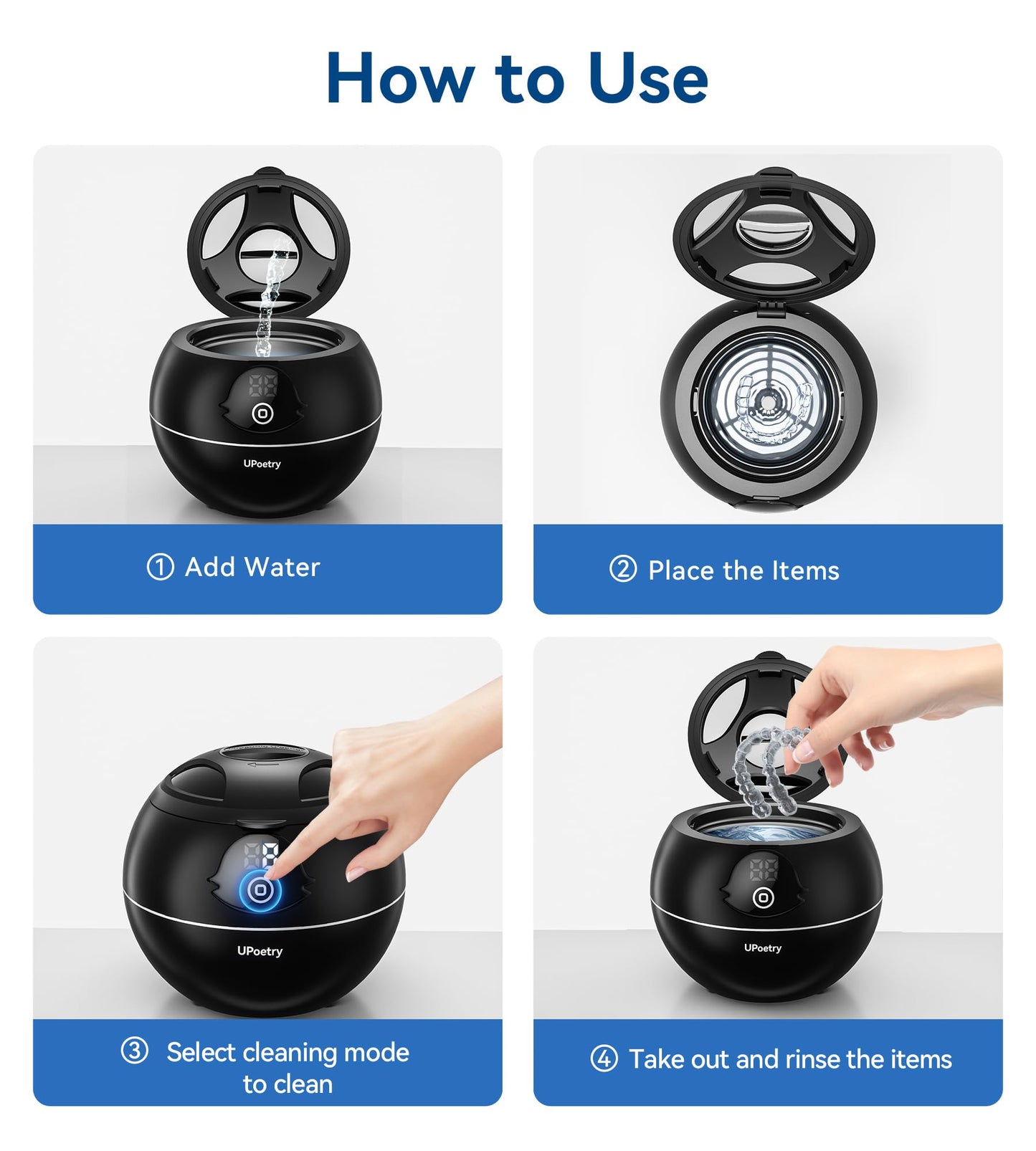 How to Use

UPoetry

① Add Water

② Place the Items

UPoetry

③ Select cleaning mode to clean

UPoetry

④ Take out and rinse the items