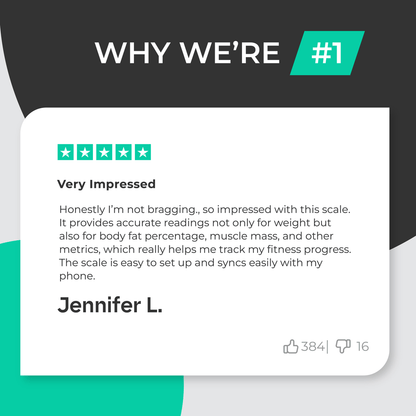 WHY WE'RE #1

Very Impressed

Honestly I'm not bragging., so impressed with this scale. It provides accurate readings not only for weight but also for body fat percentage, muscle mass, and other metrics, which really helps me track my fitness progress. The scale is easy to set up and syncs easily with my phone.

Jennifer L.

384| 16