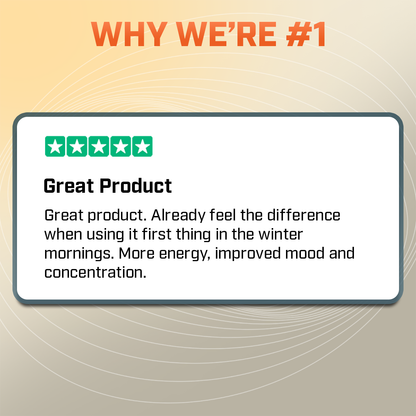 WHY WE'RE #1

Great Product

Great product. Already feel the difference when using it first thing in the winter mornings. More energy, improved mood and concentration.