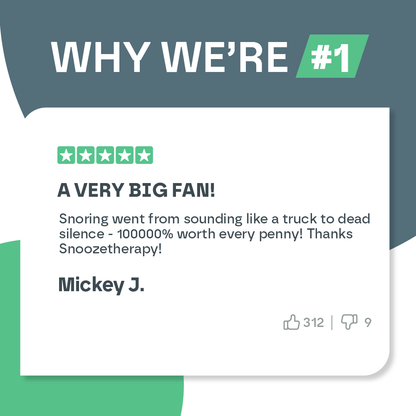 WHY WE'RE #1

A VERY BIG FAN!

Snoring went from sounding like a truck to dead silence - 100000% worth every penny! Thanks Snoozetherapy!

Mickey J.

312 | 9