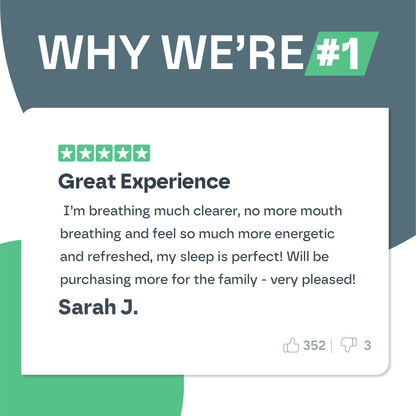 WHY WE'RE #1

Great Experience

I'm breathing much clearer, no more mouth breathing and feel so much more energetic and refreshed, my sleep is perfect! Will be purchasing more for the family - very pleased!

Sarah J.

352 | 3