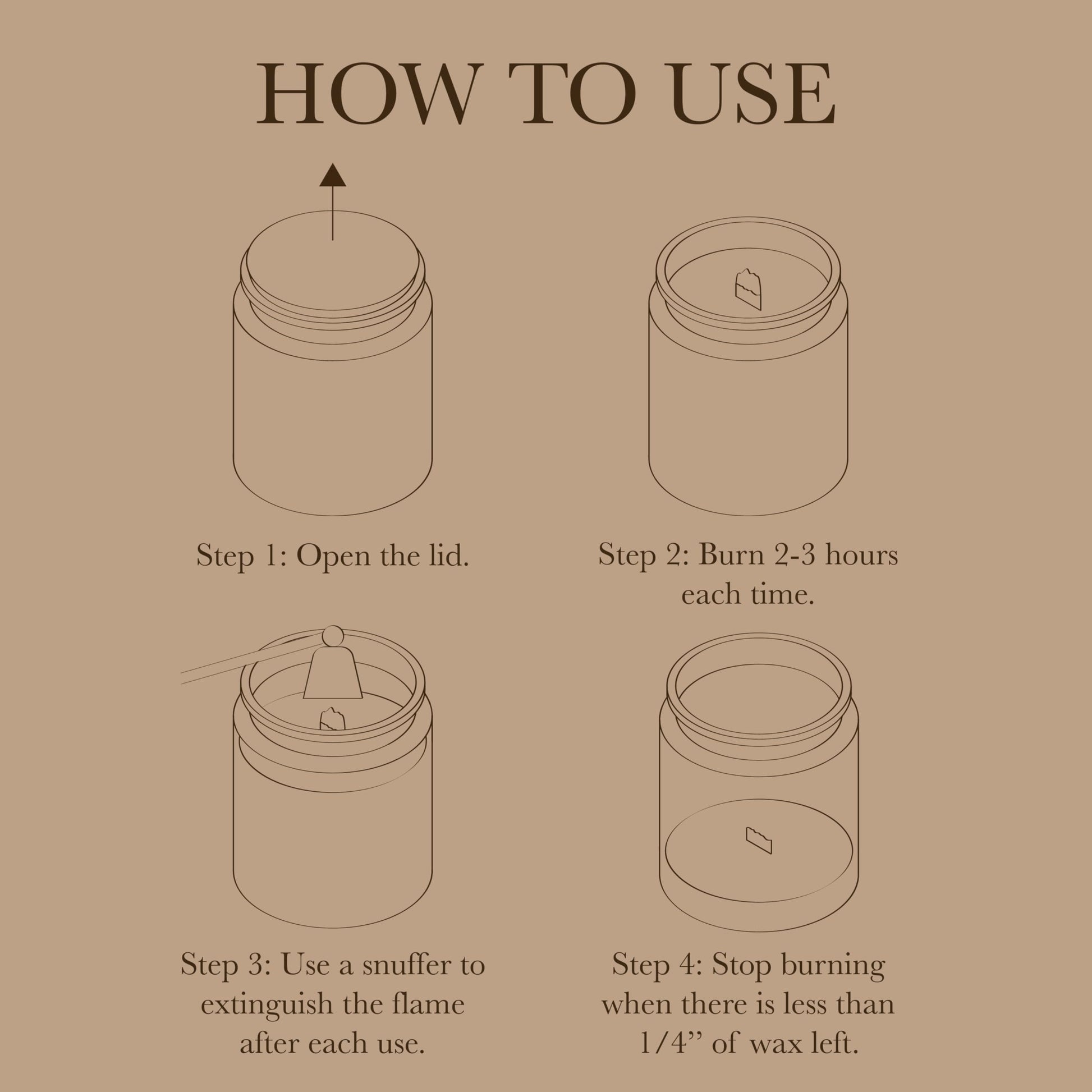 HOW TO USE

Step 1: Open the lid.

Step 2: Burn 2-3 hours each time.

Step 3: Use a snuffer to extinguish the flame after each use.

Step 4: Stop burning when there is less than 1/4” of wax left.