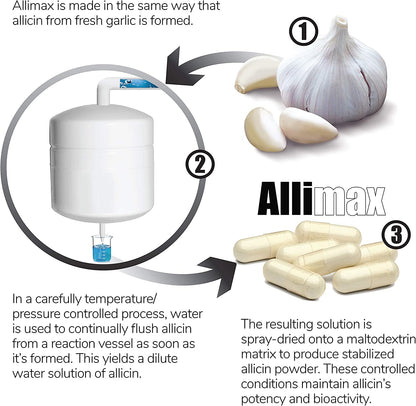 Allimax is made in the same way that allicin from fresh garlic is formed.

①

②

Allimax

③

In a carefully temperature/pressure controlled process, water is used to continually flush allicin from a reaction vessel as soon as it's formed. This yields a dilute water solution of allicin.

The resulting solution is spray-dried onto a maltodextrin matrix to produce stabilized allicin powder. These controlled conditions maintain allicin's potency and bioactivity.