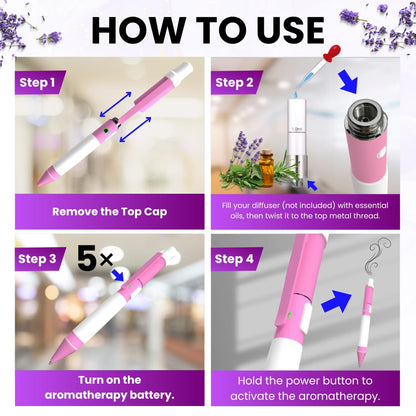 HOW TO USE

Step 1

Remove the Top Cap

Step 2

1.0ml

Fill your diffuser (not included) with essential oils, then twist it to the top metal thread.

Step 3

5×

Turn on the aromatherapy battery.

Step 4

Hold the power button to activate the aromatherapy.