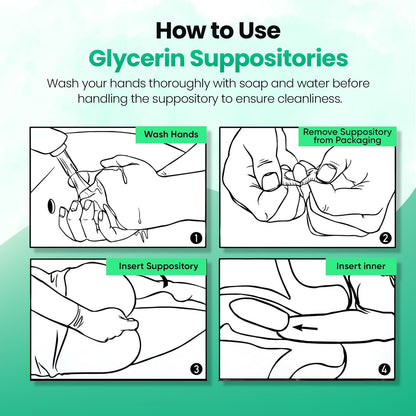 How to Use
Glycerin Suppositories

Wash your hands thoroughly with soap and water before handling the suppository to ensure cleanliness.

Wash Hands

1

Remove Suppository from Packaging

2

Insert Suppository

3

Insert inner

4