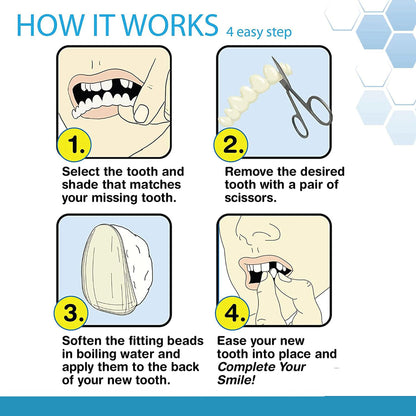 HOW IT WORKS 4 easy step

1.

Select the tooth and shade that matches your missing tooth.

2.

Remove the desired tooth with a pair of scissors.

3.

Soften the fitting beads in boiling water and apply them to the back of your new tooth.

4.

Ease your new tooth into place and Complete Your Smile!