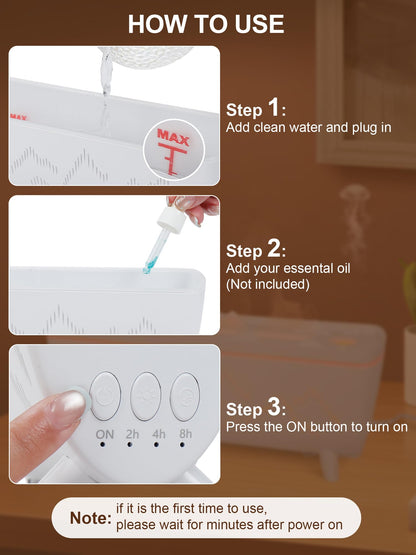 HOW TO USE

MAX

MAX

Step 1:
Add clean water and plug in

Step 2:
Add your essental oil
(Not included)

ON 2h 4h 8h

Step 3:
Press the ON button to turn on

Note: if it is the first time to use, please wait for minutes after power on