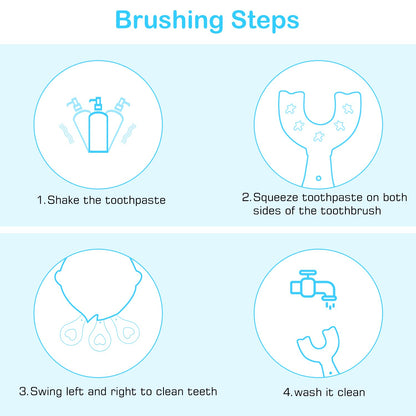 Brushing Steps

1.Shake the toothpaste

2.Squeeze toothpaste on both sides of the toothbrush

3.Swing left and right to clean teeth

4.wash it clean