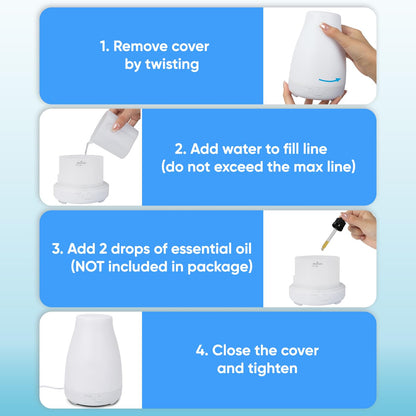 1. Remove cover by twisting

2. Add water to fill line (do not exceed the max line)

3. Add 2 drops of essential oil (NOT included in package)

4. Close the cover and tighten