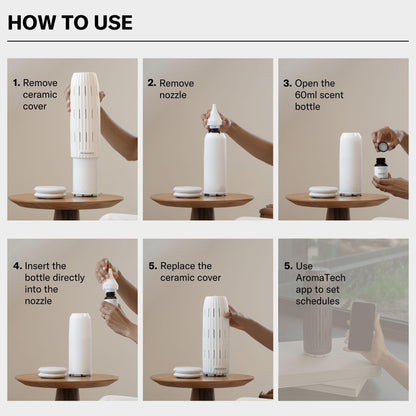 HOW TO USE

1. Remove ceramic cover

2. Remove nozzle

3. Open the 60ml scent bottle

4. Insert the bottle directly into the nozzle

5. Replace the ceramic cover

5. Use AromaTech app to set schedules