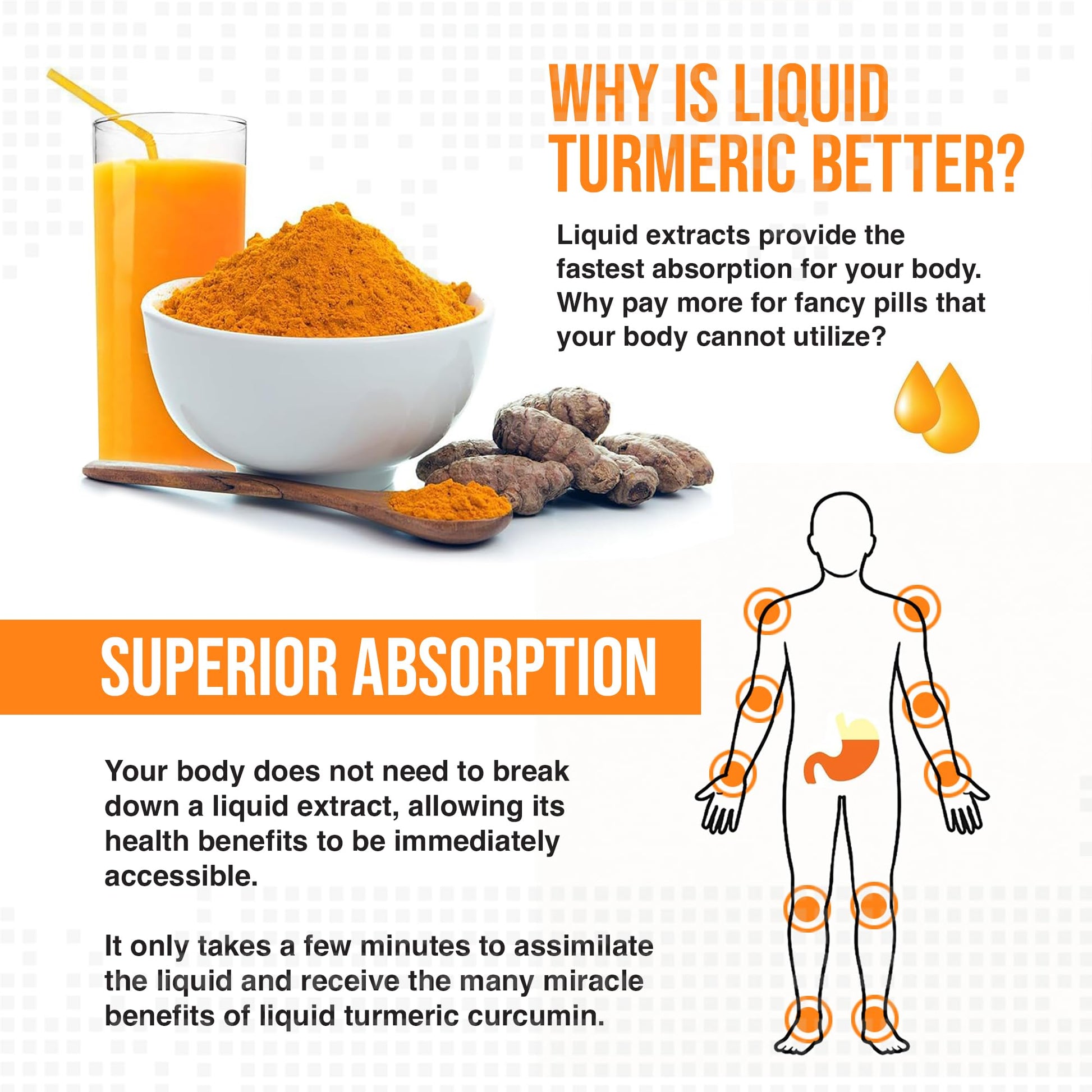 WHY IS LIQUID TURMERIC BETTER?

Liquid extracts provide the fastest absorption for your body. Why pay more for fancy pills that your body cannot utilize?

SUPERIOR ABSORPTION

Your body does not need to break down a liquid extract, allowing its health benefits to be immediately accessible.

It only takes a few minutes to assimilate the liquid and receive the many miracle benefits of liquid turmeric curcumin.