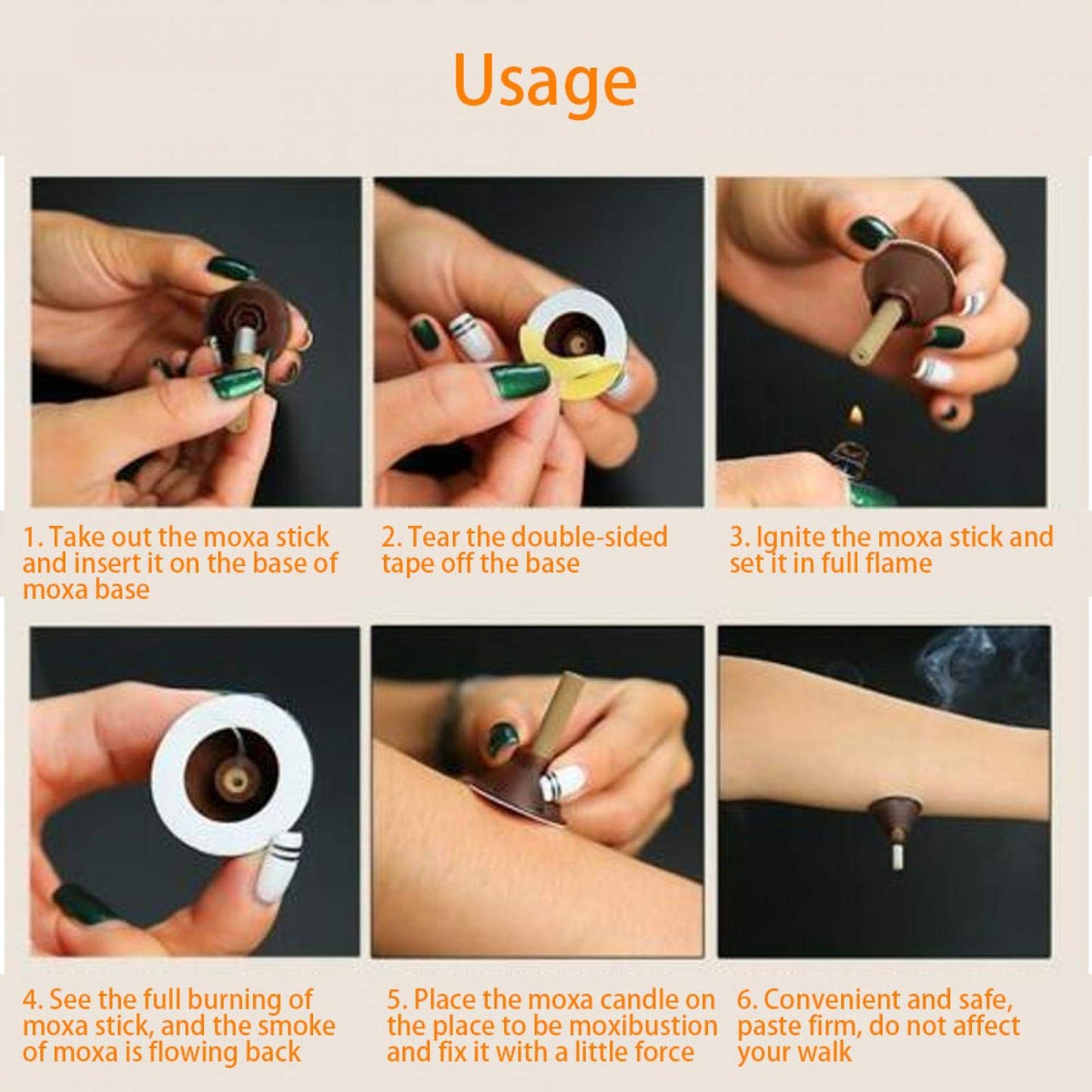 Usage

1. Take out the moxa stick and insert it on the base of moxa base

2. Tear the double-sided tape off the base

3. Ignite the moxa stick and set it in full flame

4. See the full burning of moxa stick, and the smoke of moxa is flowing back

5. Place the moxa candle on the place to be moxibustion and fix it with a little force

6. Convenient and safe, paste firm, do not affect your walk