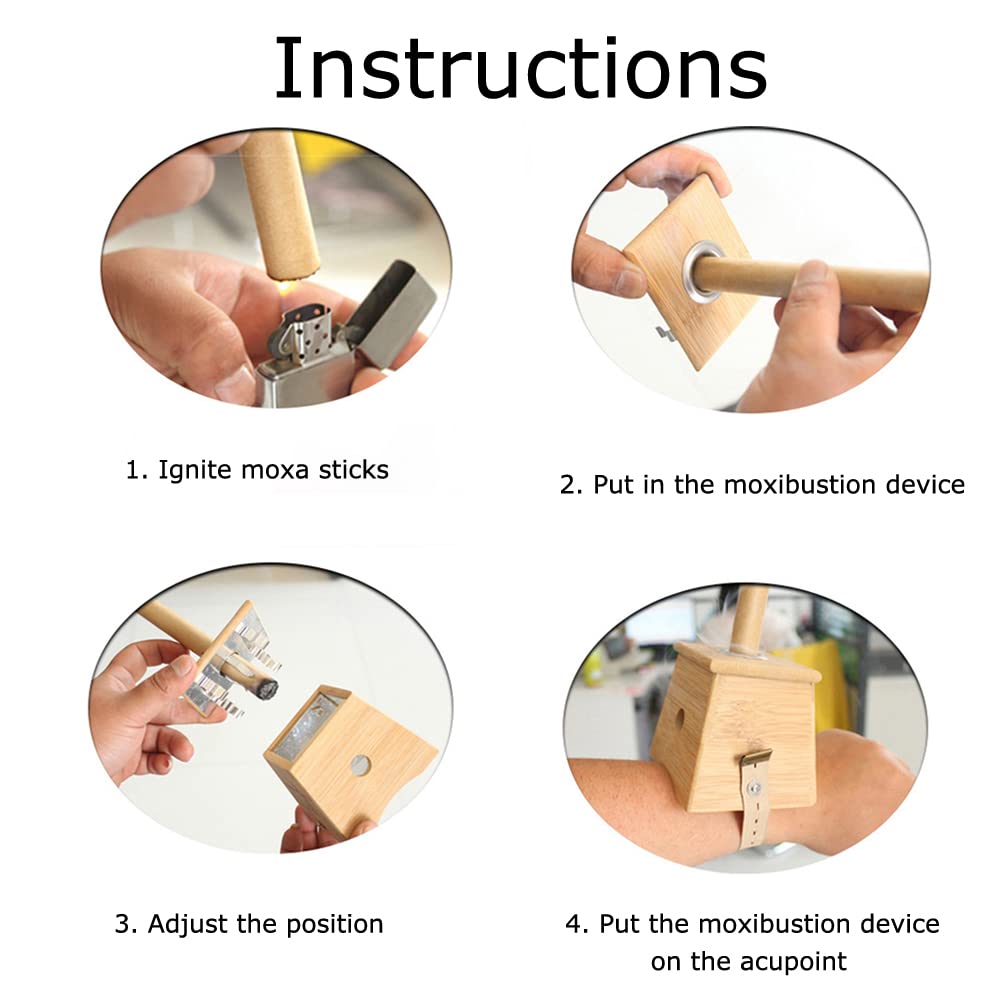 Instructions

1. Ignite moxa sticks

2. Put in the moxibustion device

3. Adjust the position

4. Put the moxibustion device on the acupoint