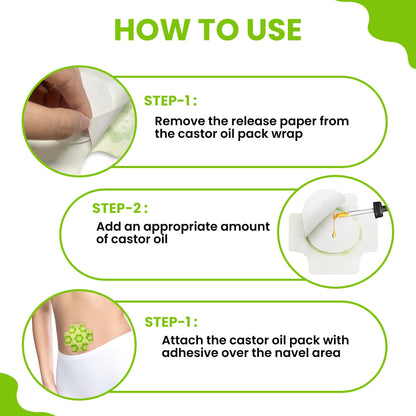 HOW TO USE

STEP-1 :

Remove the release paper from the castor oil pack wrap

STEP-2 :

Add an appropriate amount of castor oil

STEP-1 :

Attach the castor oil pack with adhesive over the navel area