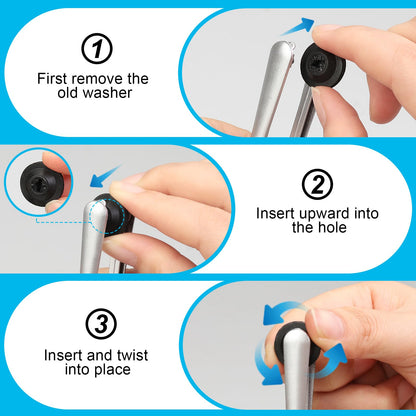 1
First remove the old washer

2
Insert upward into the hole

3
Insert and twist into place