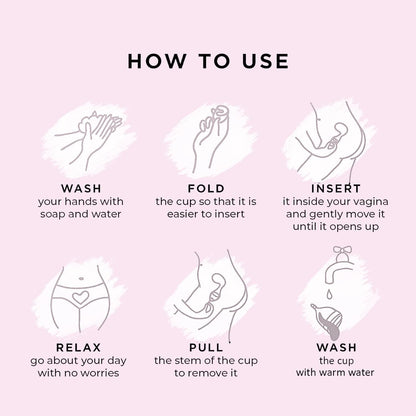 HOW TO USE

WASH
your hands with soap and water

FOLD
the cup so that it is easier to insert

INSERT
it inside your vagina and gently move it until it opens up

RELAX
go about your day with no worries

PULL
the stem of the cup to remove it

WASH
the cup with warm water