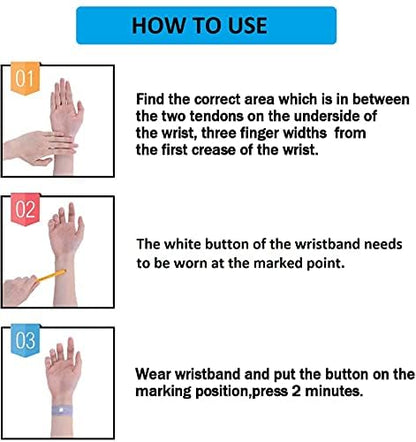 HOW TO USE

01

Find the correct area which is in between the two tendons on the underside of the wrist, three finger widths from the first crease of the wrist.

02

The white button of the wristband needs to be worn at the marked point.

03

Wear wristband and put the button on the marking position,press 2 minutes.