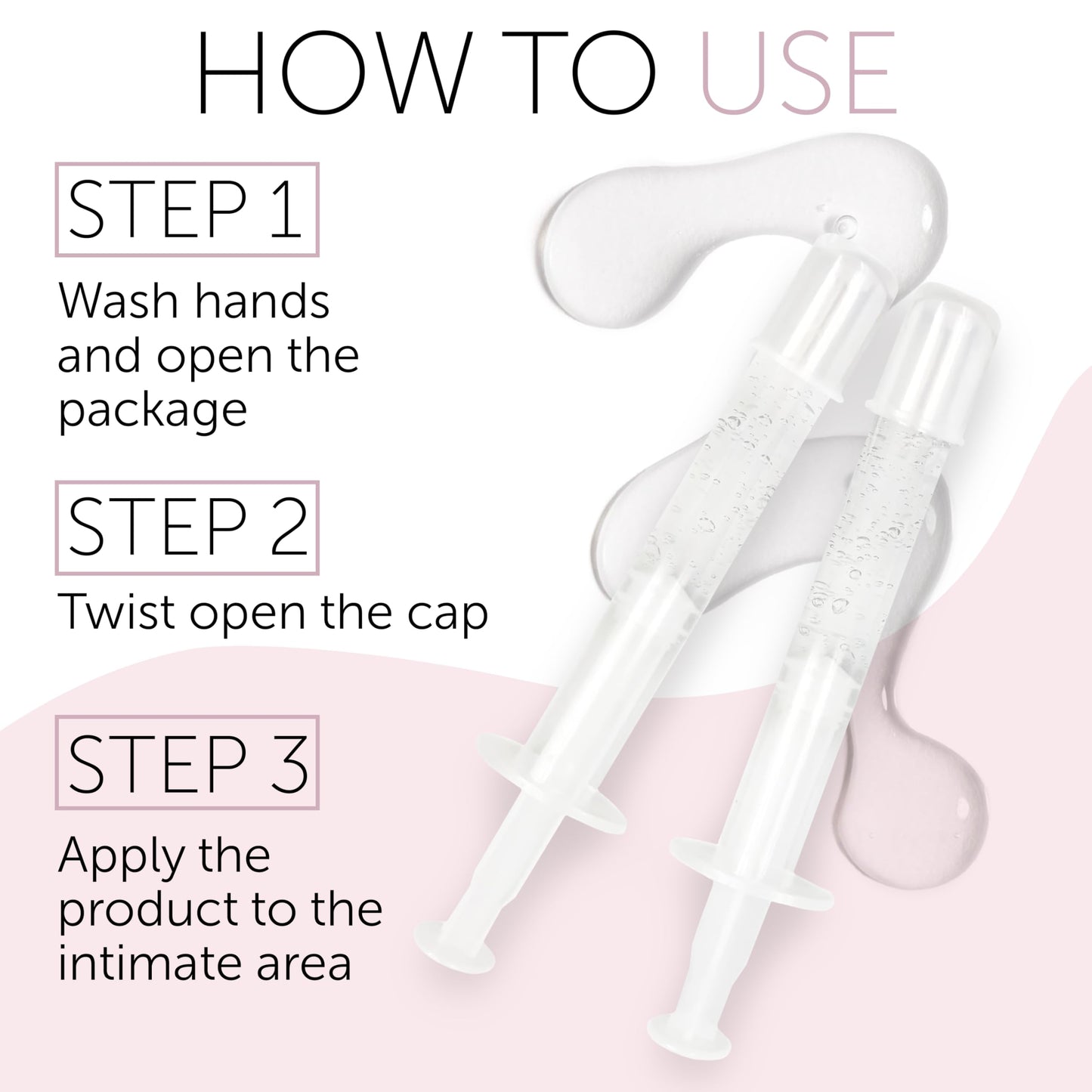 HOW TO USE

STEP 1

Wash hands and open the package

STEP 2

Twist open the cap

STEP 3

Apply the product to the intimate area