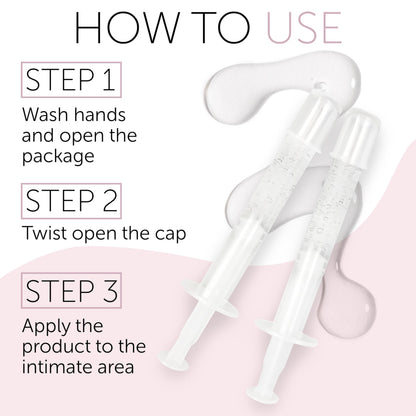 HOW TO USE

STEP 1

Wash hands and open the package

STEP 2

Twist open the cap

STEP 3

Apply the product to the intimate area