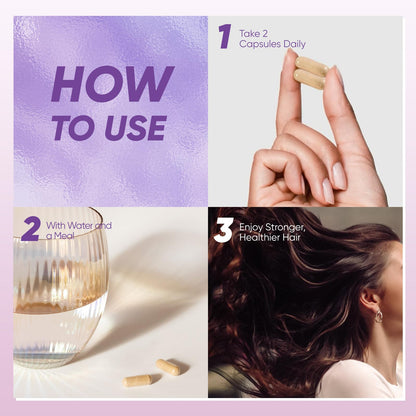 HOW TO USE

1 Take 2 Capsules Daily

2 With Water and a Meal

3 Enjoy Stronger, Healthier Hair